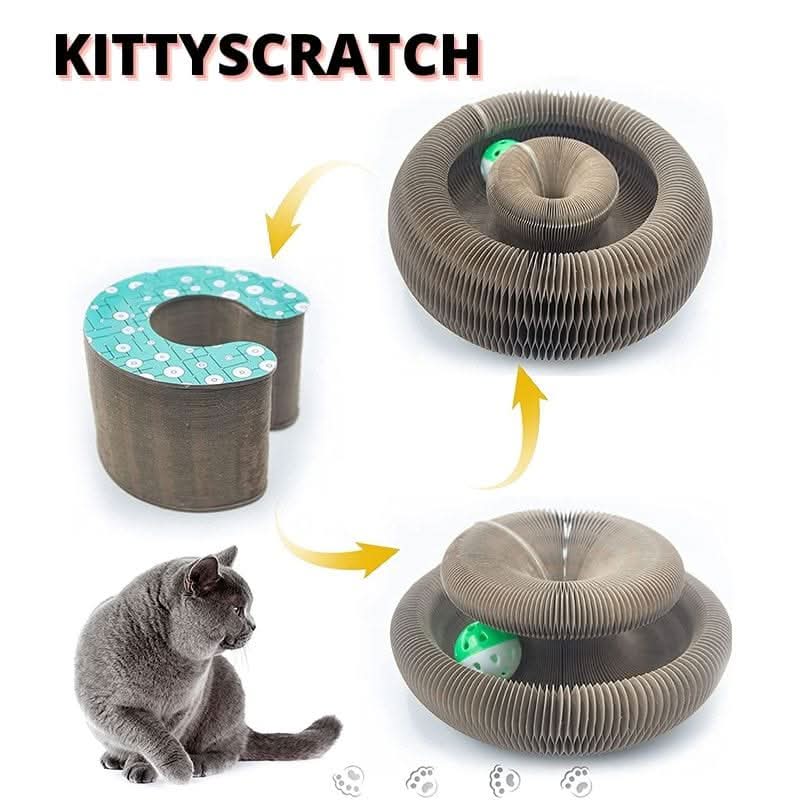 KITTYSCRATCH